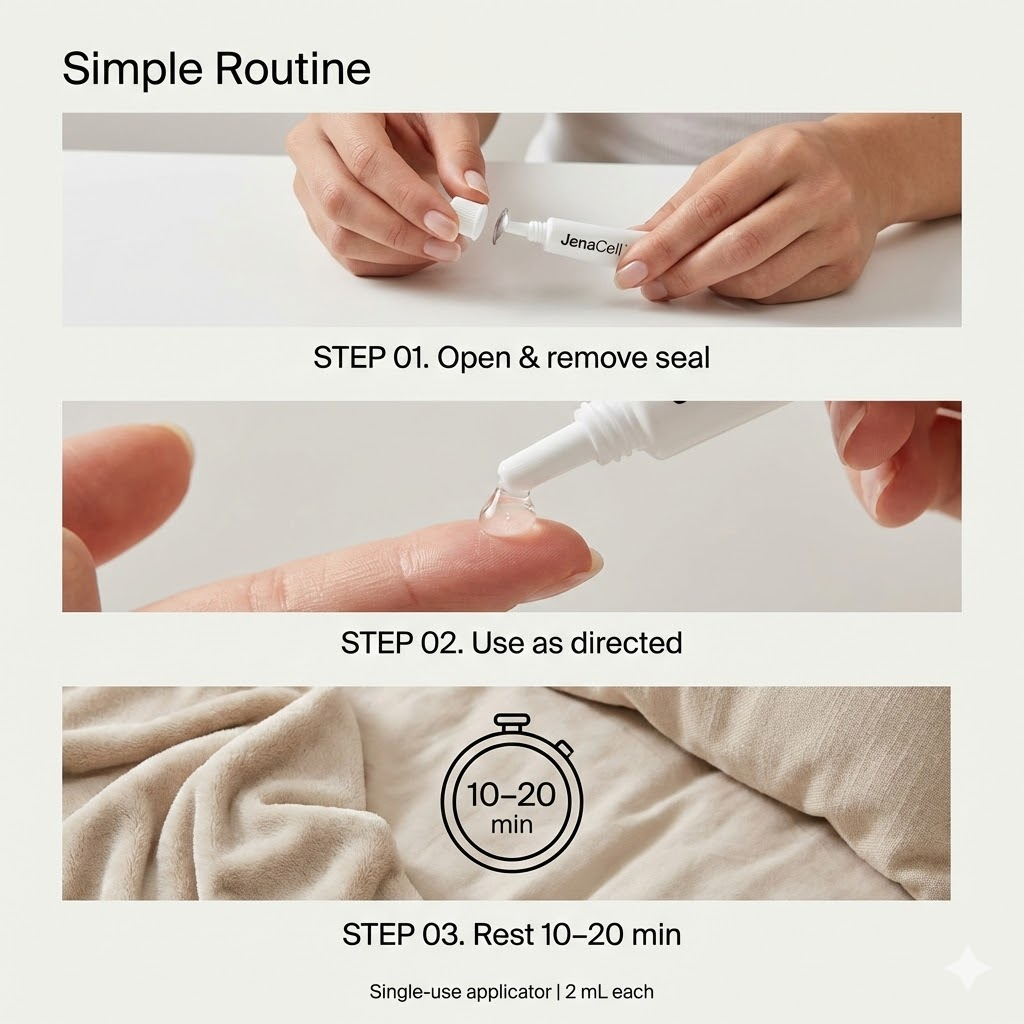 Simple Routine

JenaCell

STEP 01. Open & remove seal

STEP 02. Use as directed

10–20
min

STEP 03. Rest 10–20 min

Single-use applicator | 2 mL each