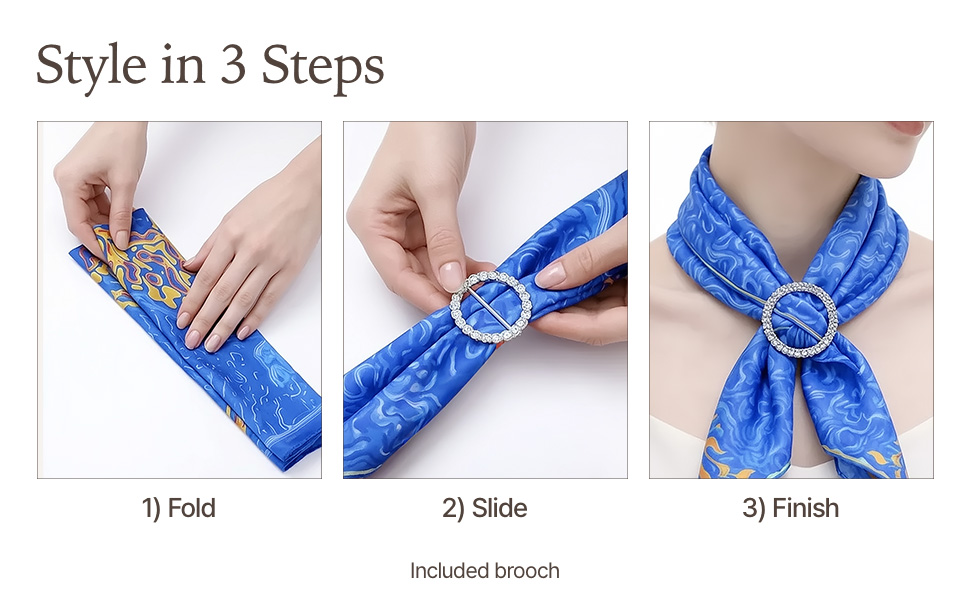 Style in 3 Steps

1) Fold

2) Slide

3) Finish

Included brooch