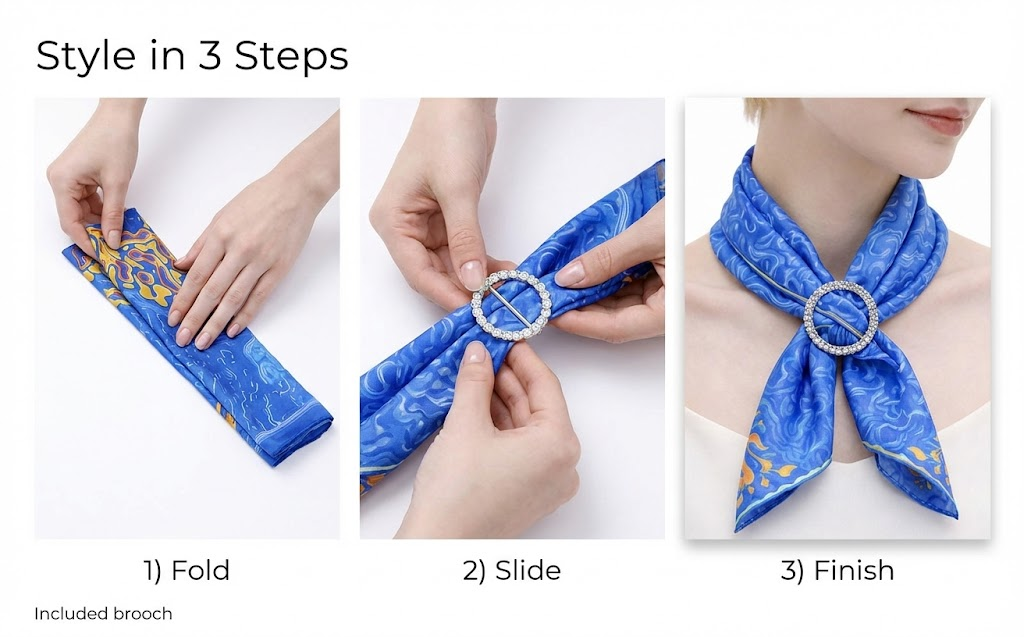 Style in 3 Steps

1) Fold

2) Slide

3) Finish

Included brooch